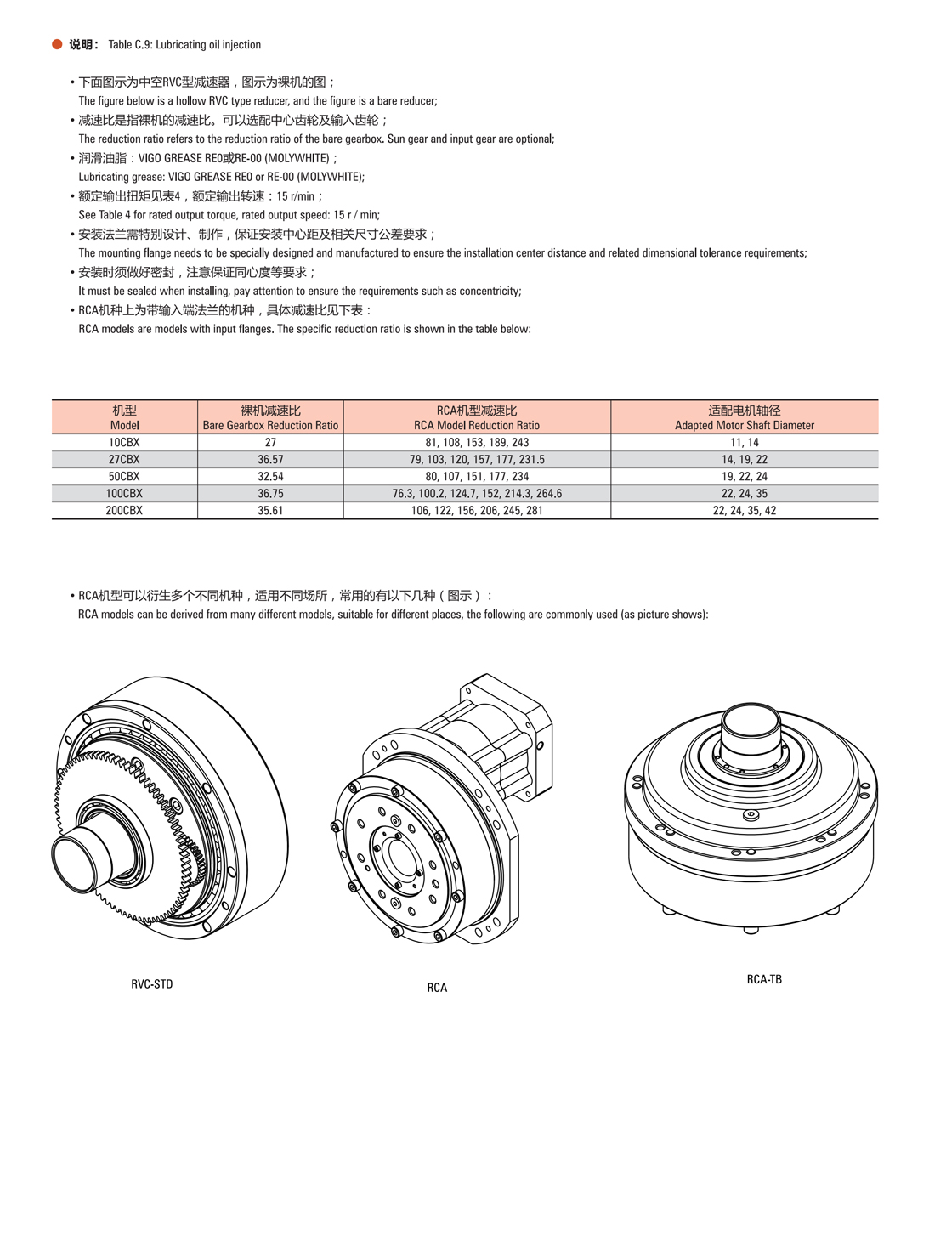 说明： Table C.9: Lubricating oil injection

• 下面图示为中空RVC型减速器，图示为裸机的图；
The figure below is a hollow RVC type reducer, and the figure is a bare reducer;
• 减速比是指裸机的减速比。可以选配中心齿轮及输入齿轮；
The reduction ratio refers to the reduction ratio of the bare gearbox. Sun gear and input gear are optional;
• 润滑油脂：VIGO GREASE RE0或RE-00 (MOLYWHITE)；
Lubricating grease: VIGO GREASE RE0 or RE-00 (MOLYWHITE);
• 额定输出扭矩见表4，额定输出转速：15 r/min；
See Table 4 for rated output torque, rated output speed: 15 r / min;
• 安装法兰需特别设计、制作，保证安装中心距及相关尺寸公差要求；
The mounting flange needs to be specially designed and manufactured to ensure the installation center distance and related dimensional tolerance requirements;
• 安装时须做好密封，注意保证同心度等要求；
It must be sealed when installing, pay attention to ensure the requirements such as concentricity;
• RCA机种上为带输入端法兰的机种，具体减速比见下表：
RCA models are models with input flanges. The specific reduction ratio is shown in the table below:

| 机型 Model | 裸机减速比 Bare Gearbox Reduction Ratio | RCA机型减速比 RCA Model Reduction Ratio | 适配电机轴径 Adapted Motor Shaft Diameter |
|---|---|---|---|
| 10CBX | 27 | 81, 108, 153, 189, 243 | 11, 14 |
| 27CBX | 36.57 | 79, 103, 120, 157, 177, 231.5 | 14, 19, 22 |
| 50CBX | 32.54 | 80, 107, 151, 177, 234 | 19, 22, 24 |
| 100CBX | 36.75 | 76.3, 100.2, 124.7, 152, 214.3, 264.6 | 22, 24, 35 |
| 200CBX | 35.61 | 106, 122, 156, 206, 245, 281 | 22, 24, 35, 42 |

• RCA机型可以衍生多个不同机种，适用不同场所，常用的有以下几种（图示）：
RCA models can be derived from many different models, suitable for different places, the following are commonly used (as picture shows):

RVC-STD

RCA

RCA-TB